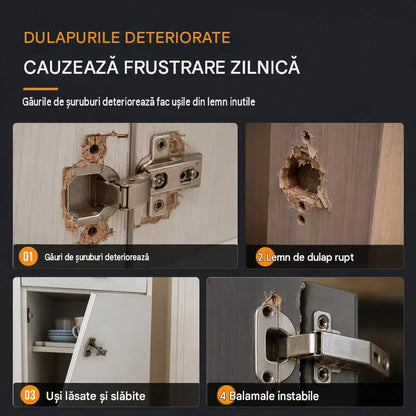 DULAPURILE DETERIORATE

CAUZEAZĂ FRUSTRARE ZILNICĂ

Găurile de șuruburi deteriorează fac ușile din lemn inutile

01 Găuri de șuruburi deteriorează

2 Lemn de dulap rupt

03 Uși lăsate și slăbite

4 Balamale instabile